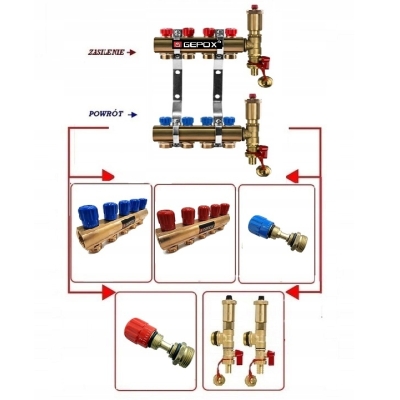 GEPOX

ZASILENIE

POWRÓT